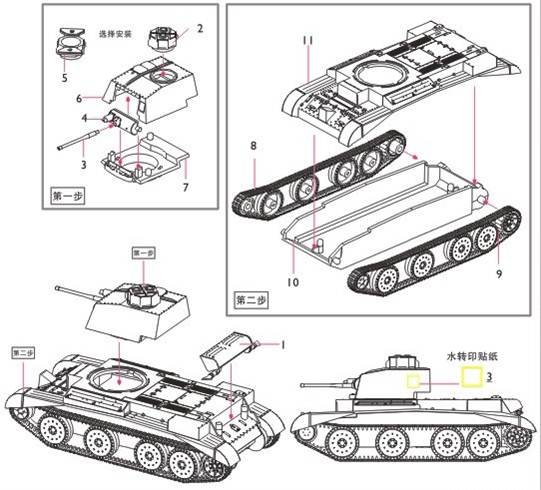 选择安装

2

5

6

4

3

7

第一步

11

8

10

9

第二步

第一步

第二步

1

水转印贴纸

3