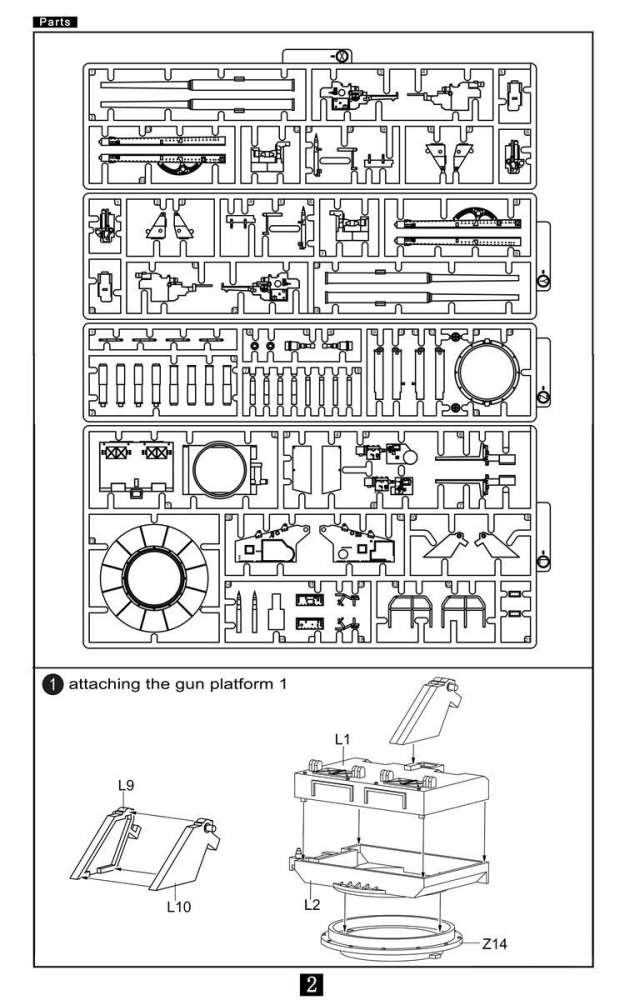 Parts

1 attaching the gun platform 1

L9

L10

L1

L2

Z14

2