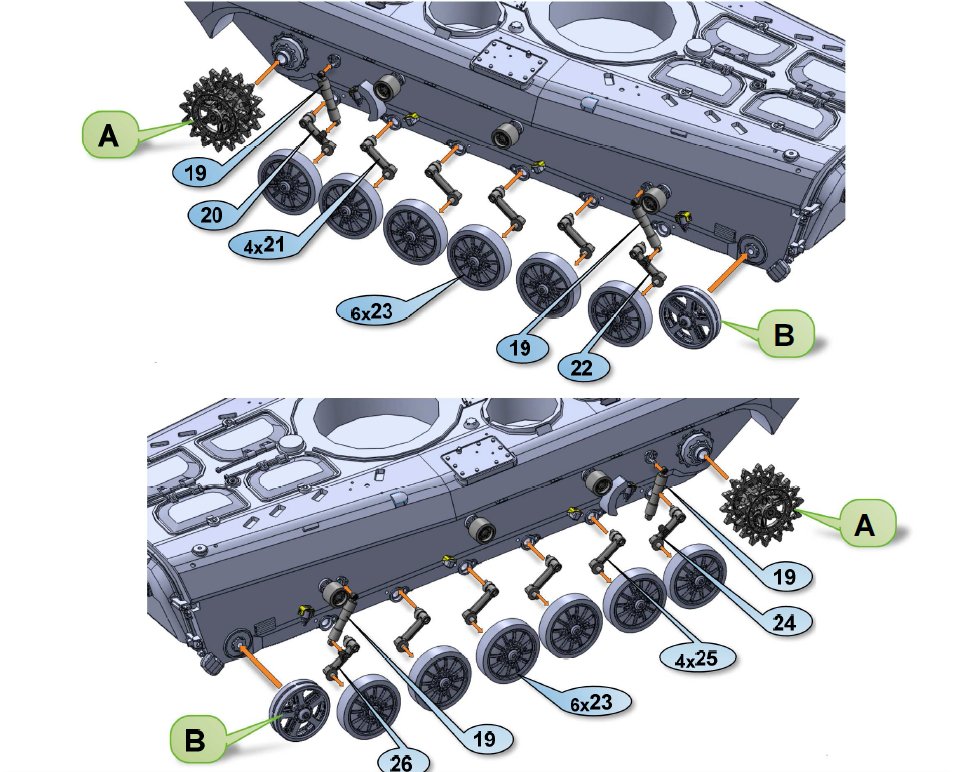 A
19
20
4x21
6x23
19
22
B

A
19
24
4x25
6x23
19
26
B