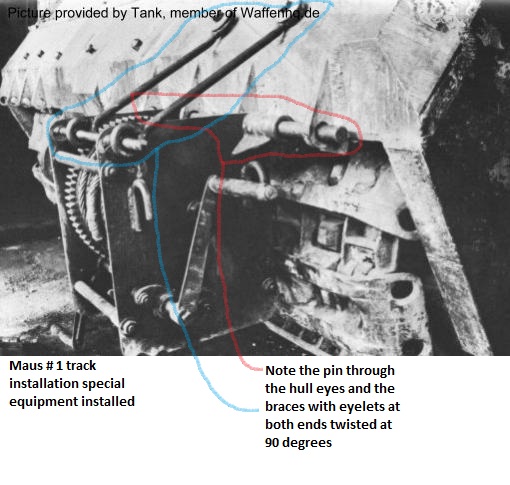 Picture provided by Tank, member of Waffenhq.de

Maus # 1 track installation special equipment installed

Note the pin through the hull eyes and the braces with eyelets at both ends twisted at 90 degrees